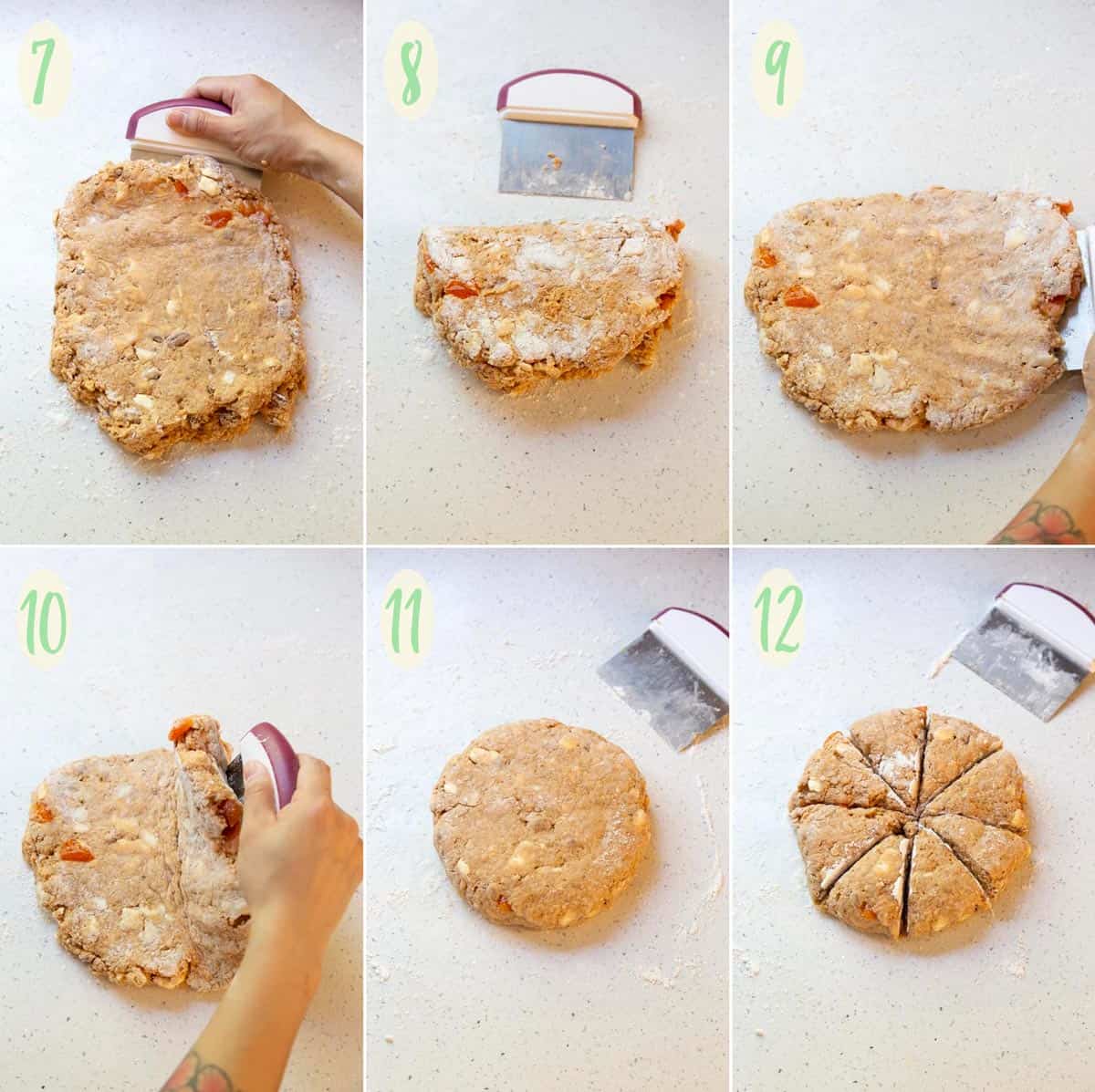 7

8

9

10

11

12