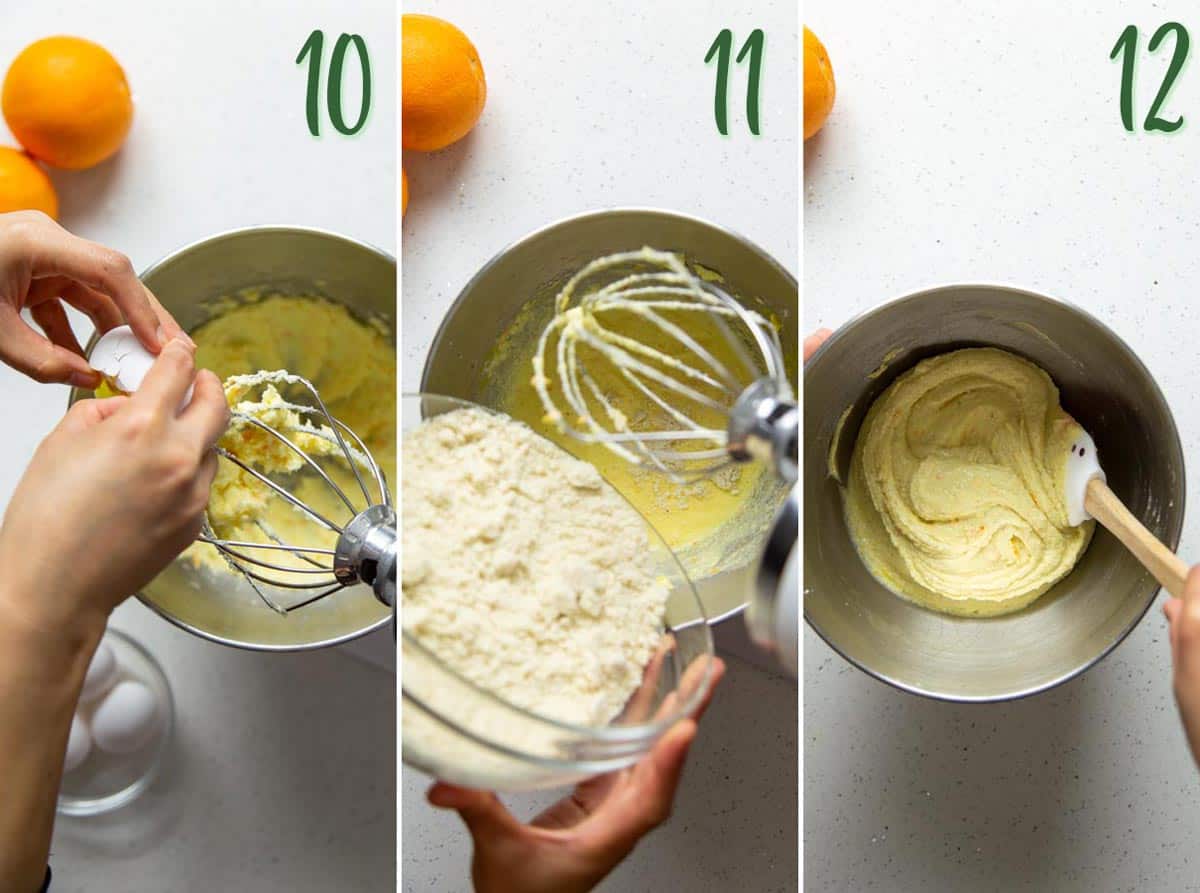 10

11

12